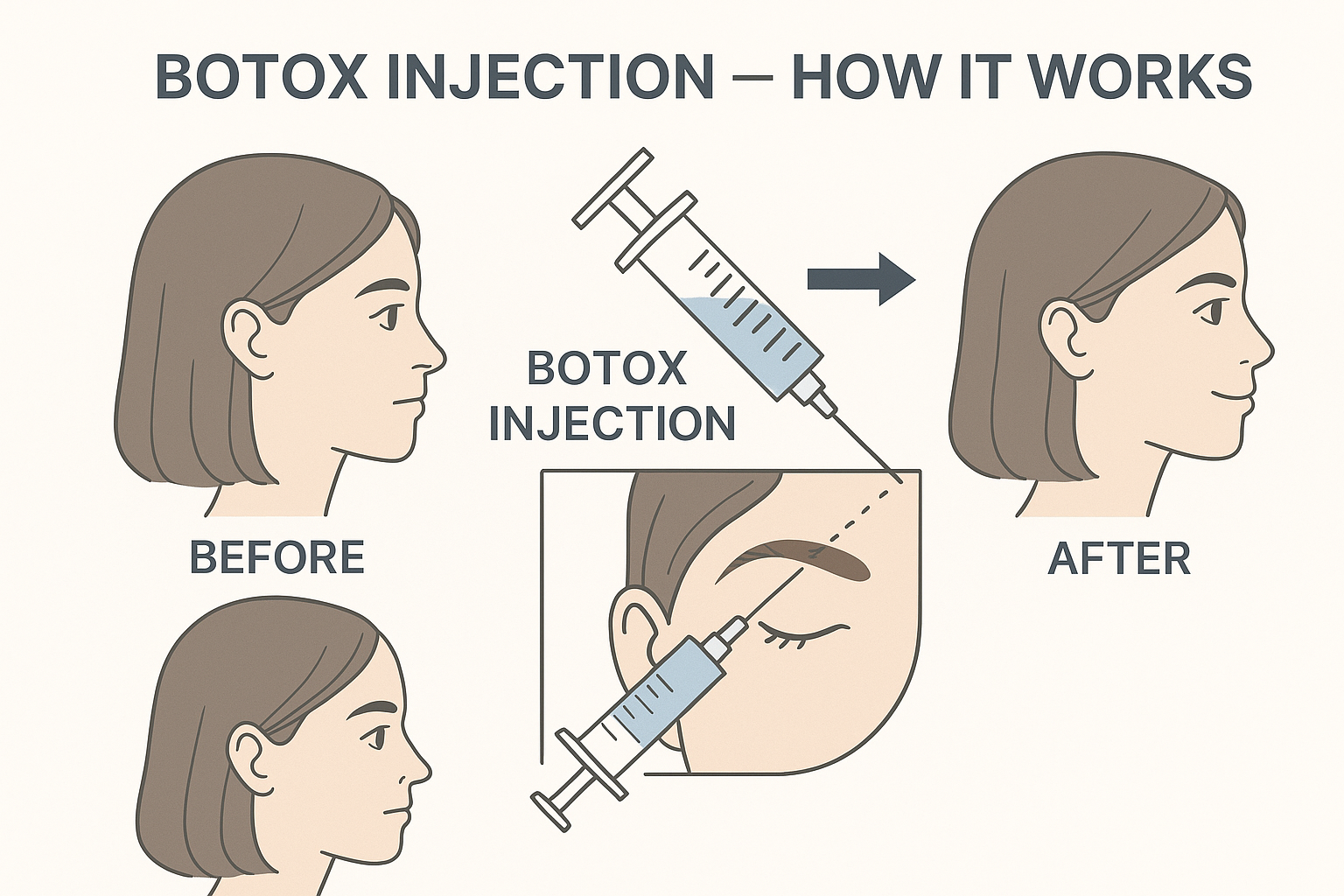 BOTOX INJECTION — HOW IT WORKS

BOTOX INJECTION

BEFORE

AFTER